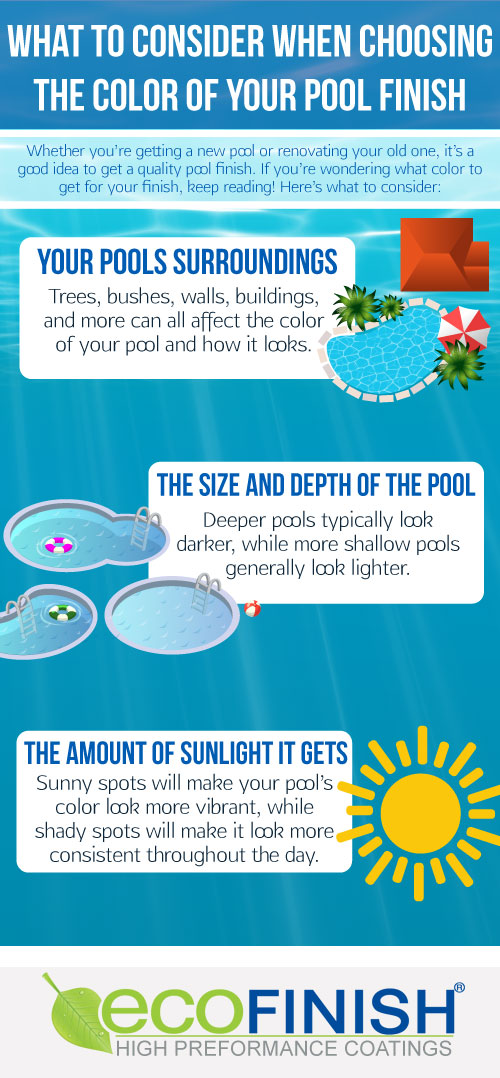 WHAT TO CONSIDER WHEN CHOOSING THE COLOR OF YOUR POOL FINISH

Whether you're getting a new pool or renovating your old one, it's a good idea to get a quality pool finish. If you're wondering what color to get for your finish, keep reading! Here's what to consider:

YOUR POOLS SURROUNDINGS

Trees, bushes, walls, buildings, and more can all affect the color of your pool and how it looks.

THE SIZE AND DEPTH OF THE POOL

Deeper pools typically look darker, while more shallow pools generally look lighter.

THE AMOUNT OF SUNLIGHT IT GETS

Sunny spots will make your pool's color look more vibrant, while shady spots will make it look more consistent throughout the day.

ecoFINISH®
HIGH PREFORMANCE COATINGS